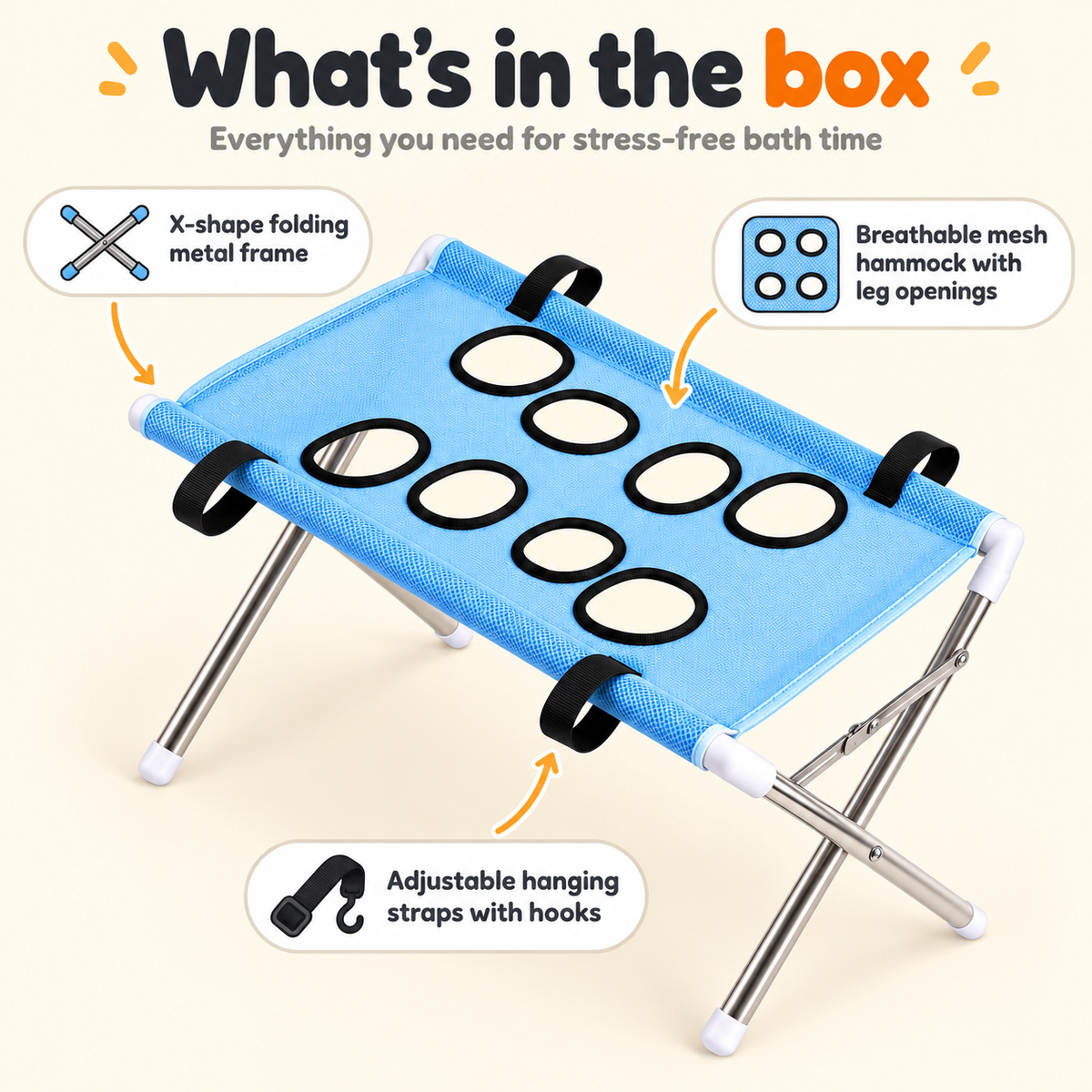 What's in the box

Everything you need for stress-free bath time

X-shape folding metal frame

Breathable mesh hammock with leg openings

Adjustable hanging straps with hooks